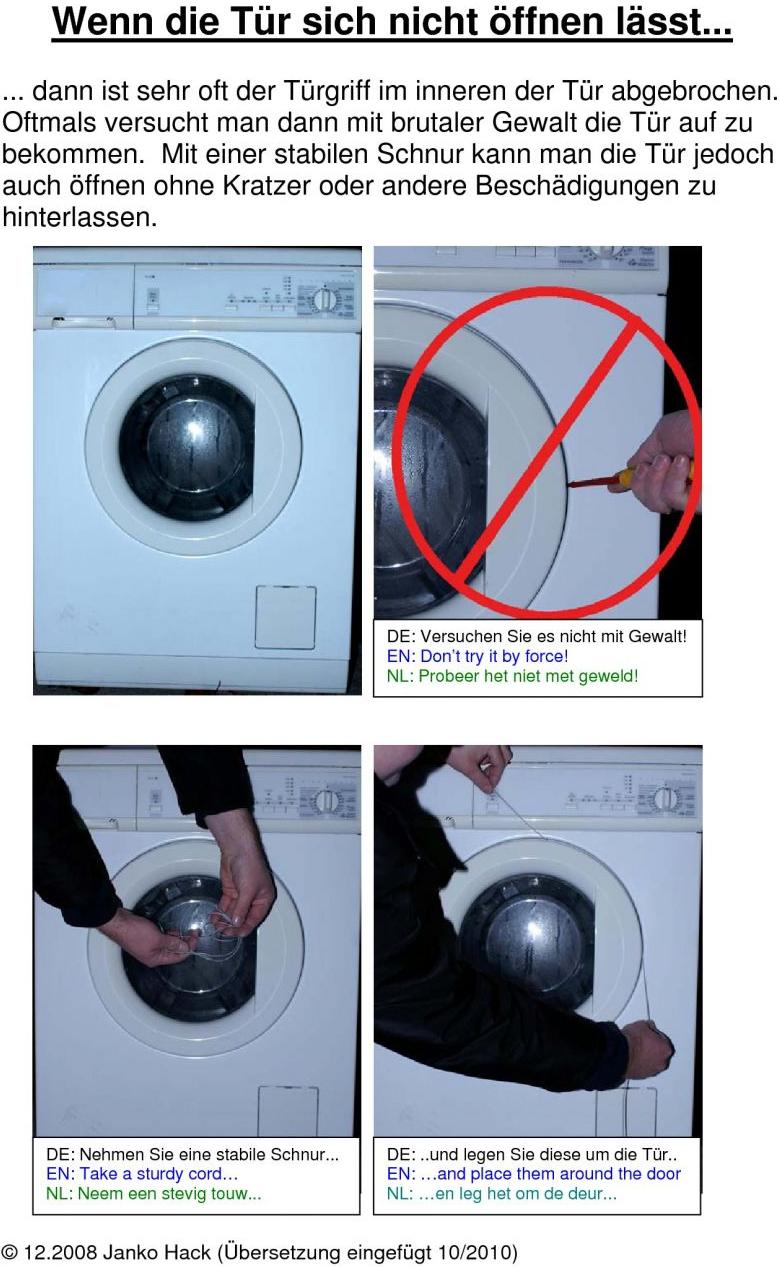 Wenn die Tür sich nicht öffnen lässt...

... dann ist sehr oft der Türgriff im inneren der Tür abgebrochen. Oftmals versucht man dann mit brutaler Gewalt die Tür auf zu bekommen. Mit einer stabilen Schnur kann man die Tür jedoch auch öffnen ohne Kratzer oder andere Beschädigungen zu hinterlassen.

DE: Versuchen Sie es nicht mit Gewalt!
EN: Don't try it by force!
NL: Probeer het niet met geweld!

DE: Nehmen Sie eine stabile Schnur...
EN: Take a sturdy cord...
NL: Neem een stevig touw...

DE: ..und legen Sie diese um die Tür..
EN: ...and place them around the door
NL: ...en leg het om de deur...

© 12.2008 Janko Hack (Übersetzung eingefügt 10/2010)